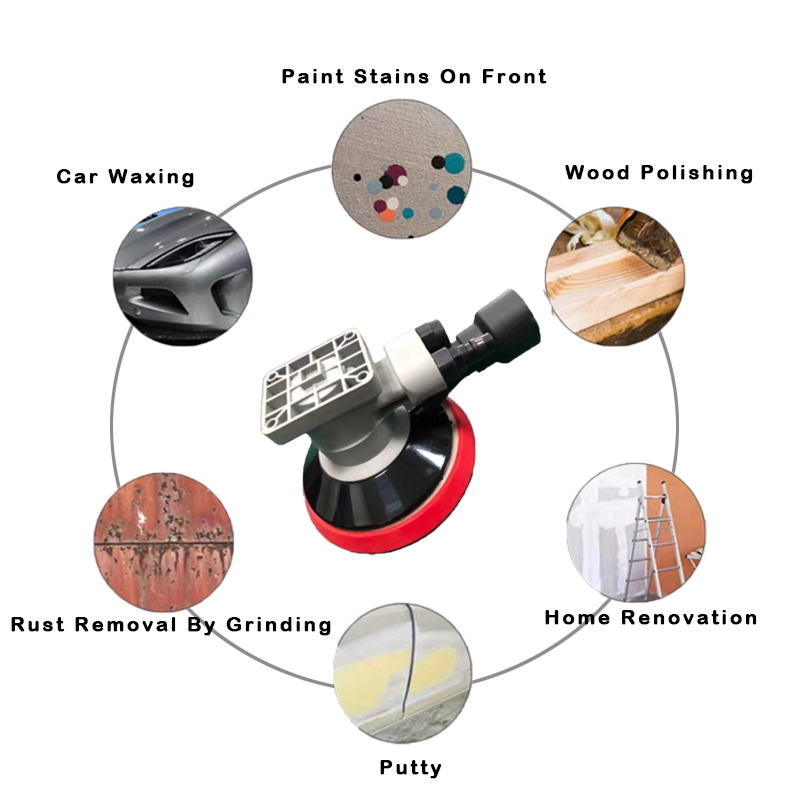 Paint Stains On Front

Car Waxing

Wood Polishing

Rust Removal By Grinding

Home Renovation

Putty